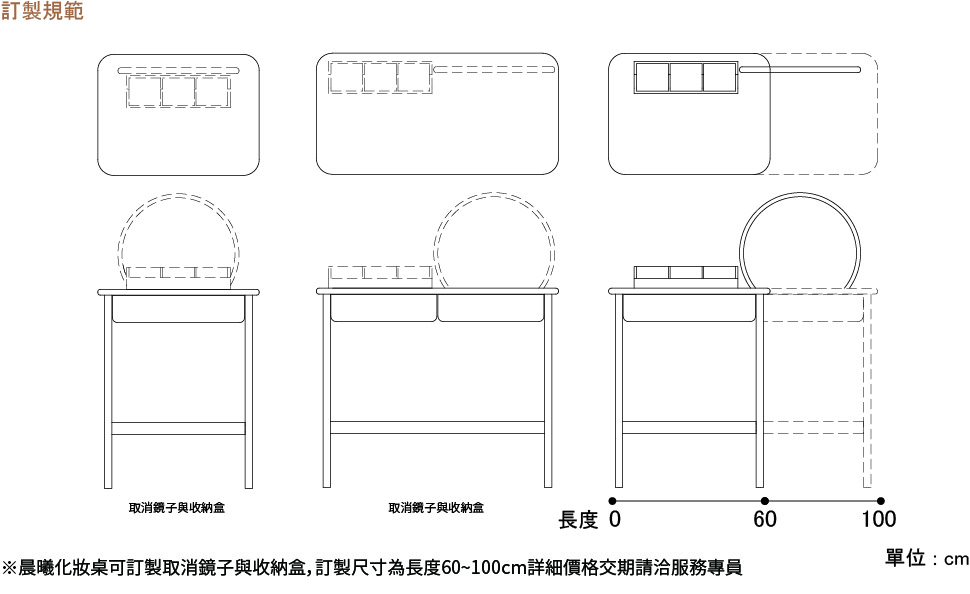 訂製規範

取消鏡子與收納盒

取消鏡子與收納盒

長度 0 60 100

單位：cm

※晨曦化妝桌可訂製取消鏡子與收納盒，訂製尺寸為長度60~100cm詳細價格交期請洽服務專員